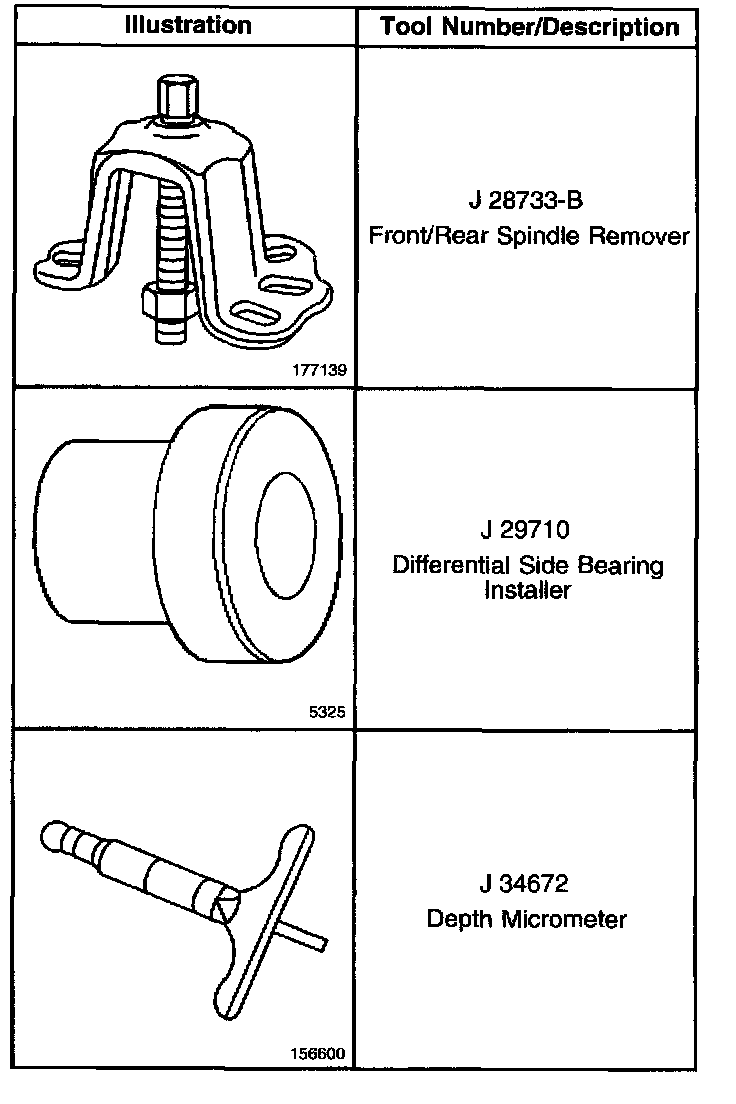 | Illustration | Tool Number/Description |
|---|---|
| 177139 | J 28733-B Front/Rear Spindle Remover |
| 5325 | J 29710 Differential Side Bearing Installer |
| 156600 | J 34672 Depth Micrometer |