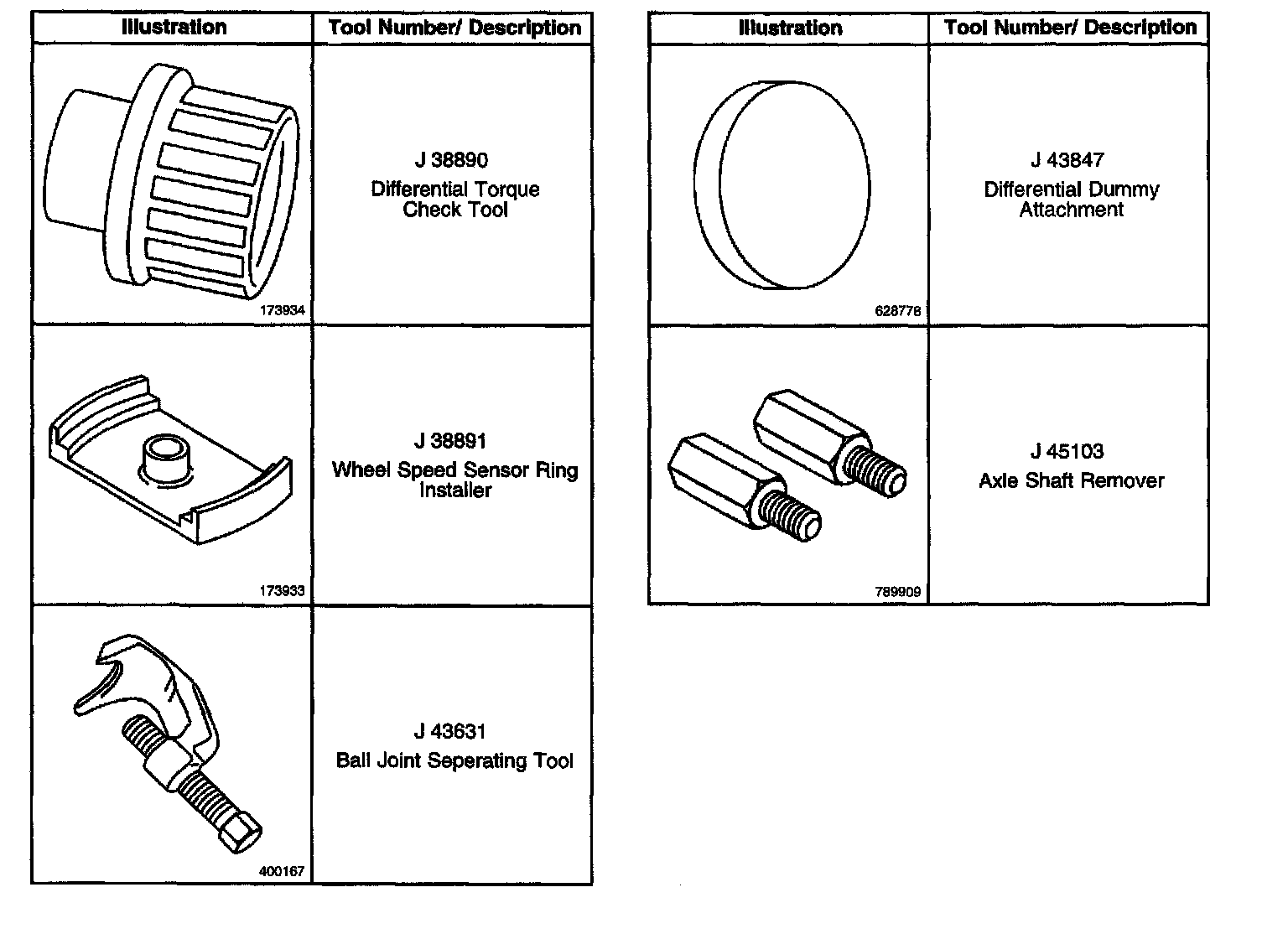 | Illustration | Tool Number/ Description |
|---|---|
| 173934 | J 38890 Differential Torque Check Tool |
| 173933 | J 38891 Wheel Speed Sensor Ring Installer |
| 400167 | J 43631 Ball Joint Seperating Tool |

| Illustration | Tool Number/ Description |
|---|---|
| 628776 | J 43847 Differential Dummy Attachment |
| 789909 | J 45103 Axle Shaft Remover |