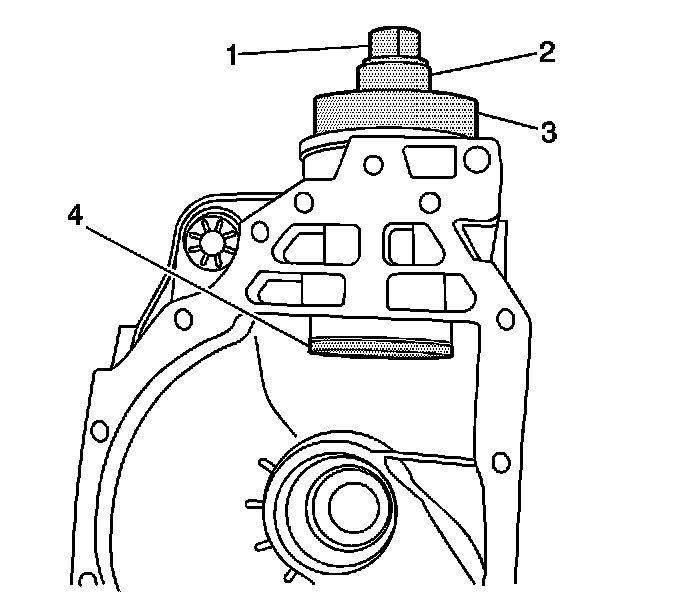 1
2
3
4