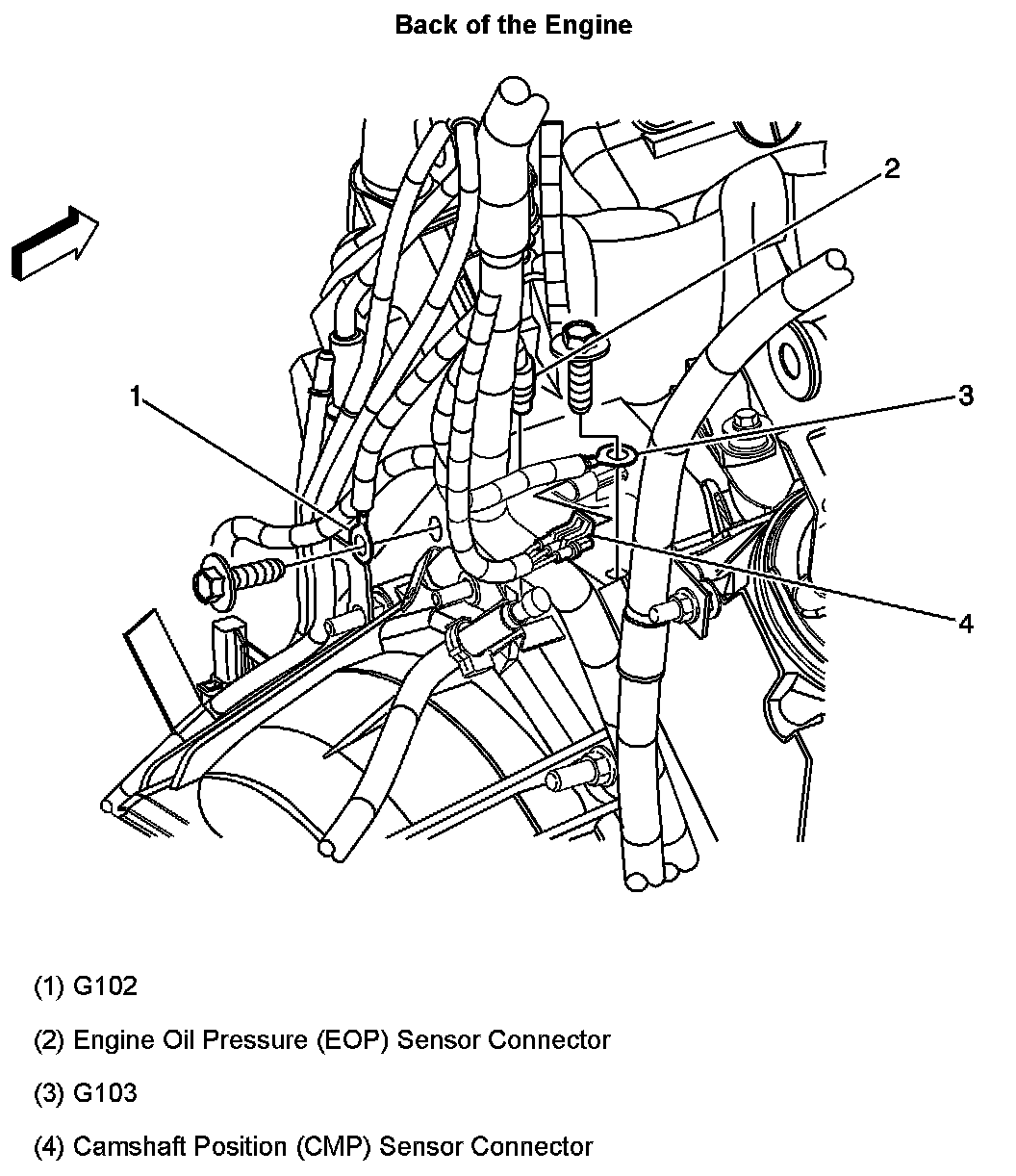 Back of the Engine

2

1

3

4

(1) G102

(2) Engine Oil Pressure (EOP) Sensor Connector

(3) G103

(4) Camshaft Position (CMP) Sensor Connector