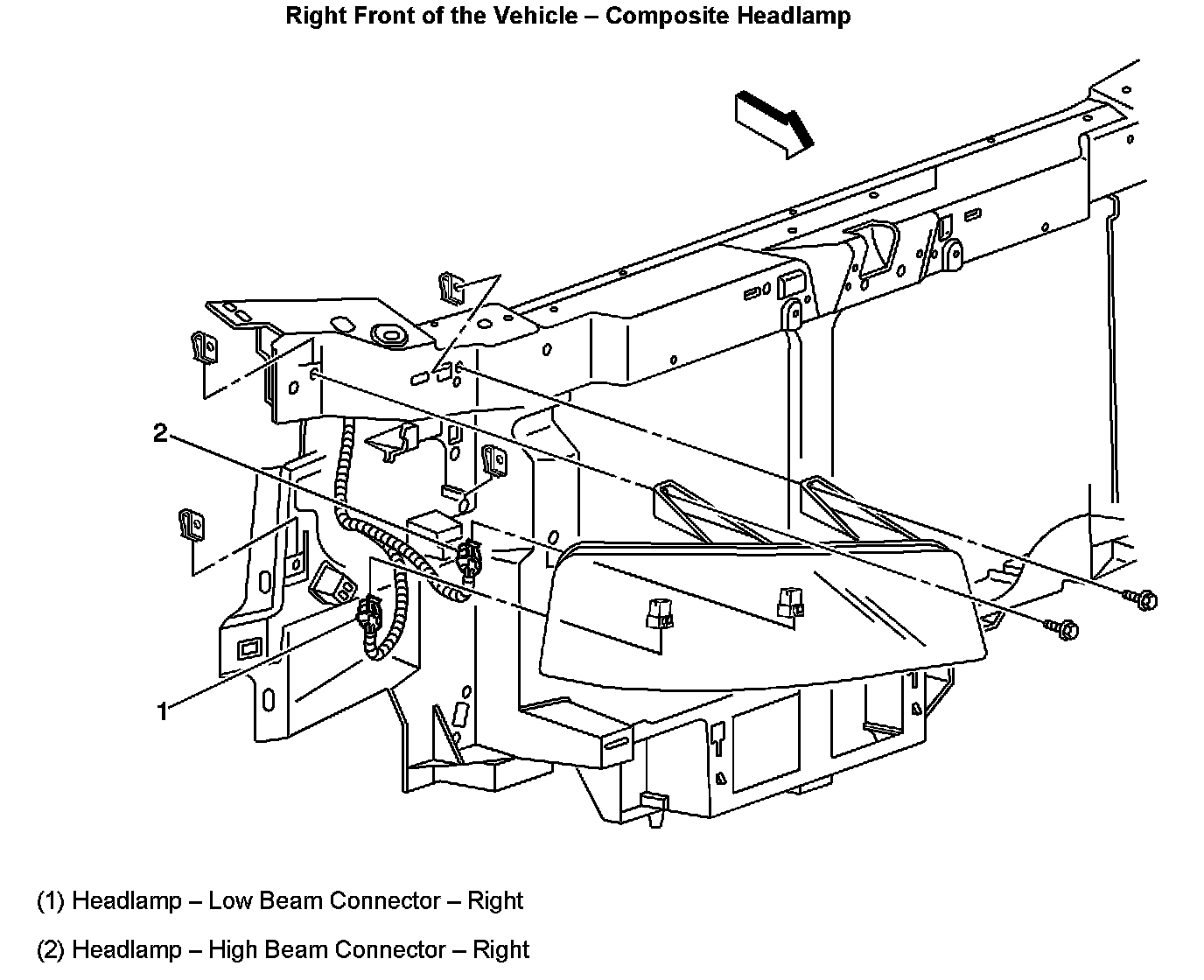 Right Front of the Vehicle – Composite Headlamp

2

1

(1) Headlamp – Low Beam Connector – Right

(2) Headlamp – High Beam Connector – Right