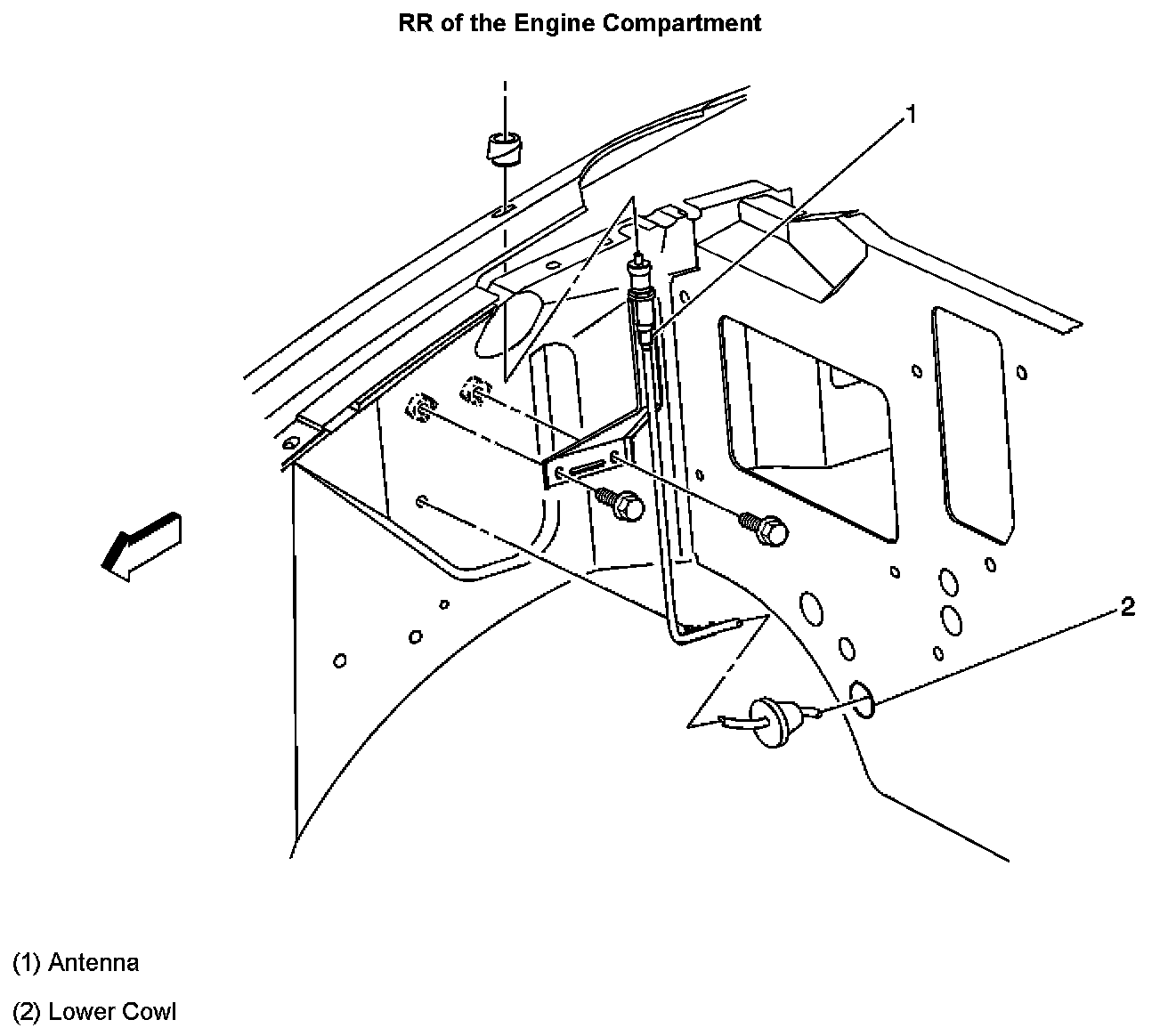 RR of the Engine Compartment

1

2

(1) Antenna

(2) Lower Cowl