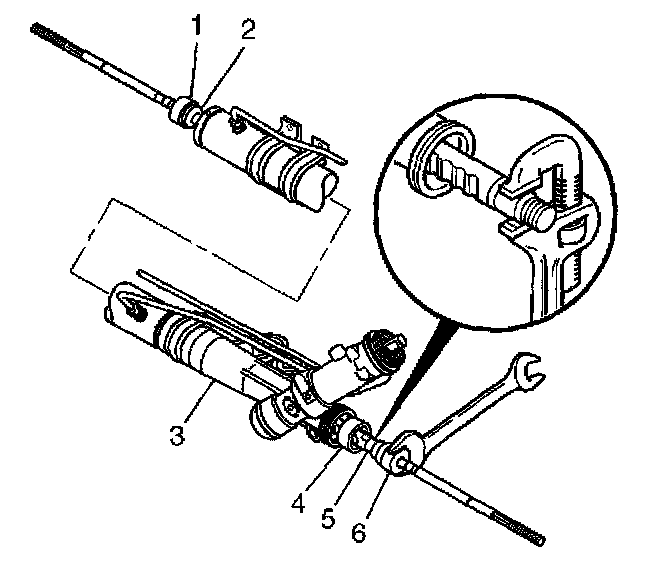 1
2
3
4
5
6