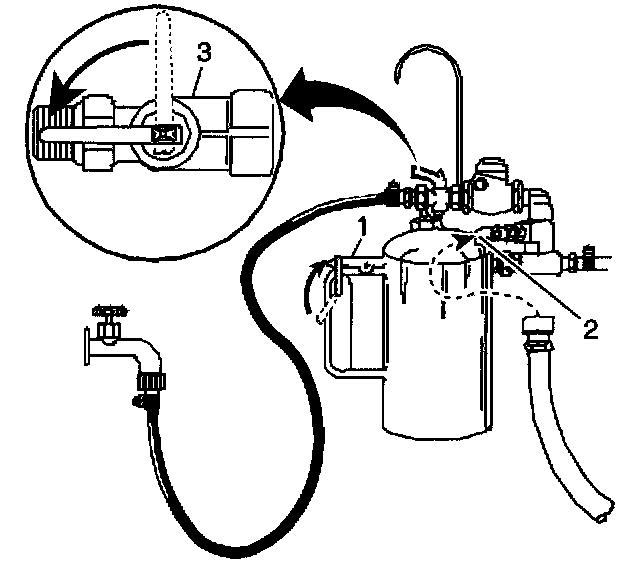 3
1
2