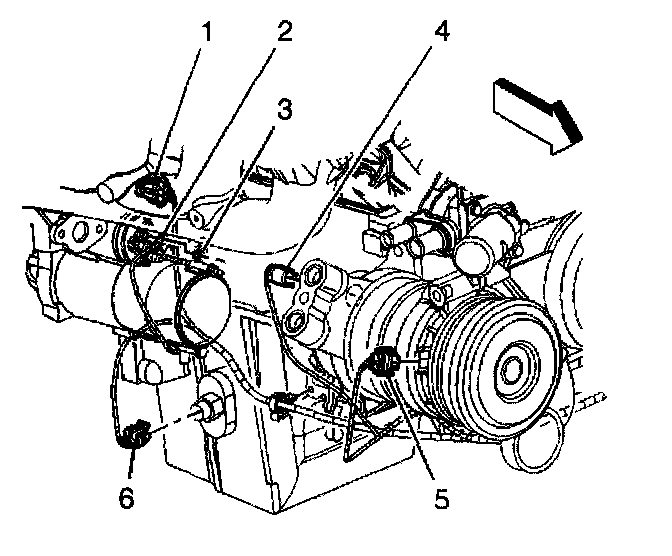 1
2
3
4
6
5