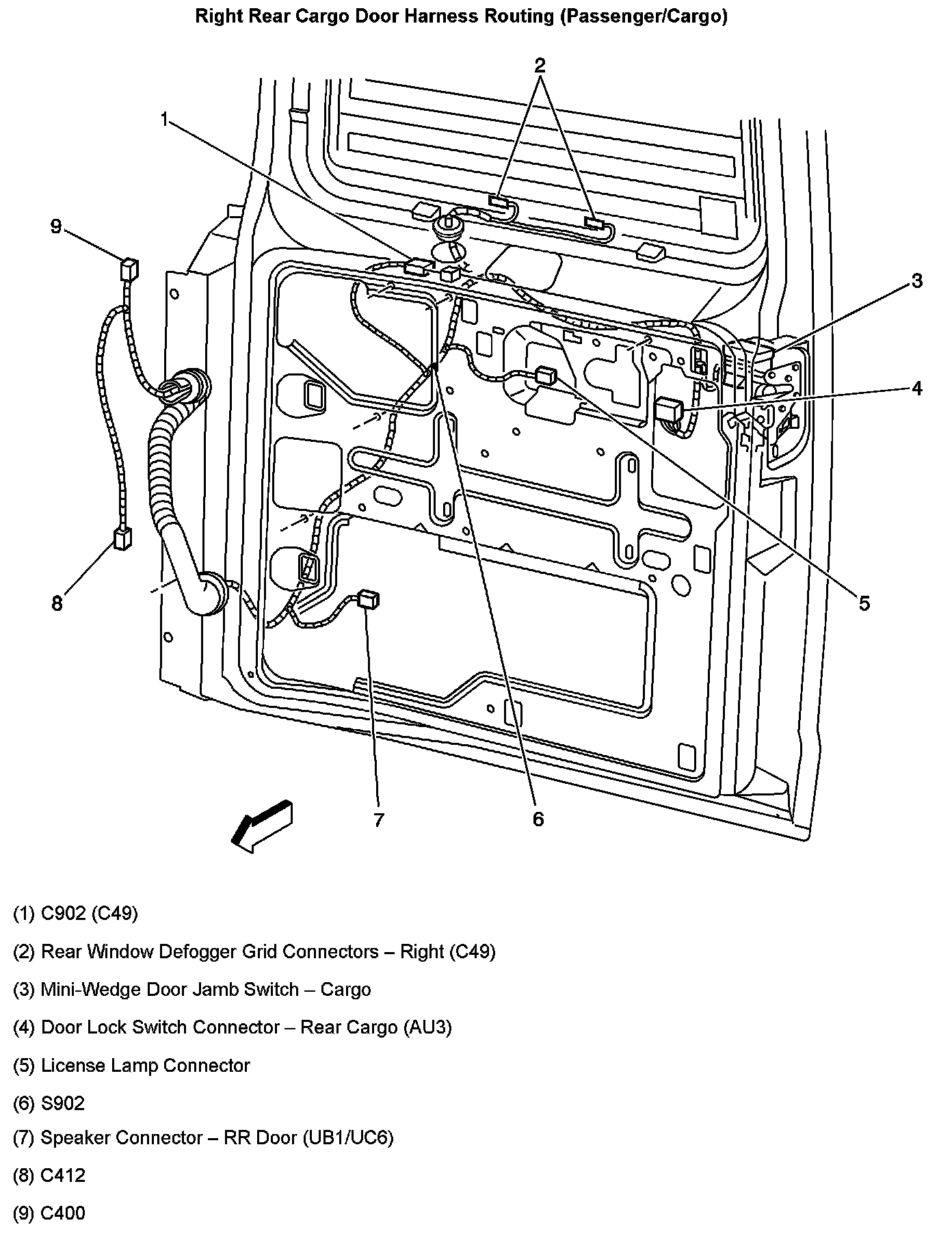 Right Rear Cargo Door Harness Routing (Passenger/Cargo)

2

1

9

3

4

8

5

7

6

(1) C902 (C49)

(2) Rear Window Defogger Grid Connectors – Right (C49)

(3) Mini-Wedge Door Jamb Switch – Cargo

(4) Door Lock Switch Connector – Rear Cargo (AU3)

(5) License Lamp Connector

(6) S902

(7) Speaker Connector – RR Door (UB1/UC6)

(8) C412

(9) C400