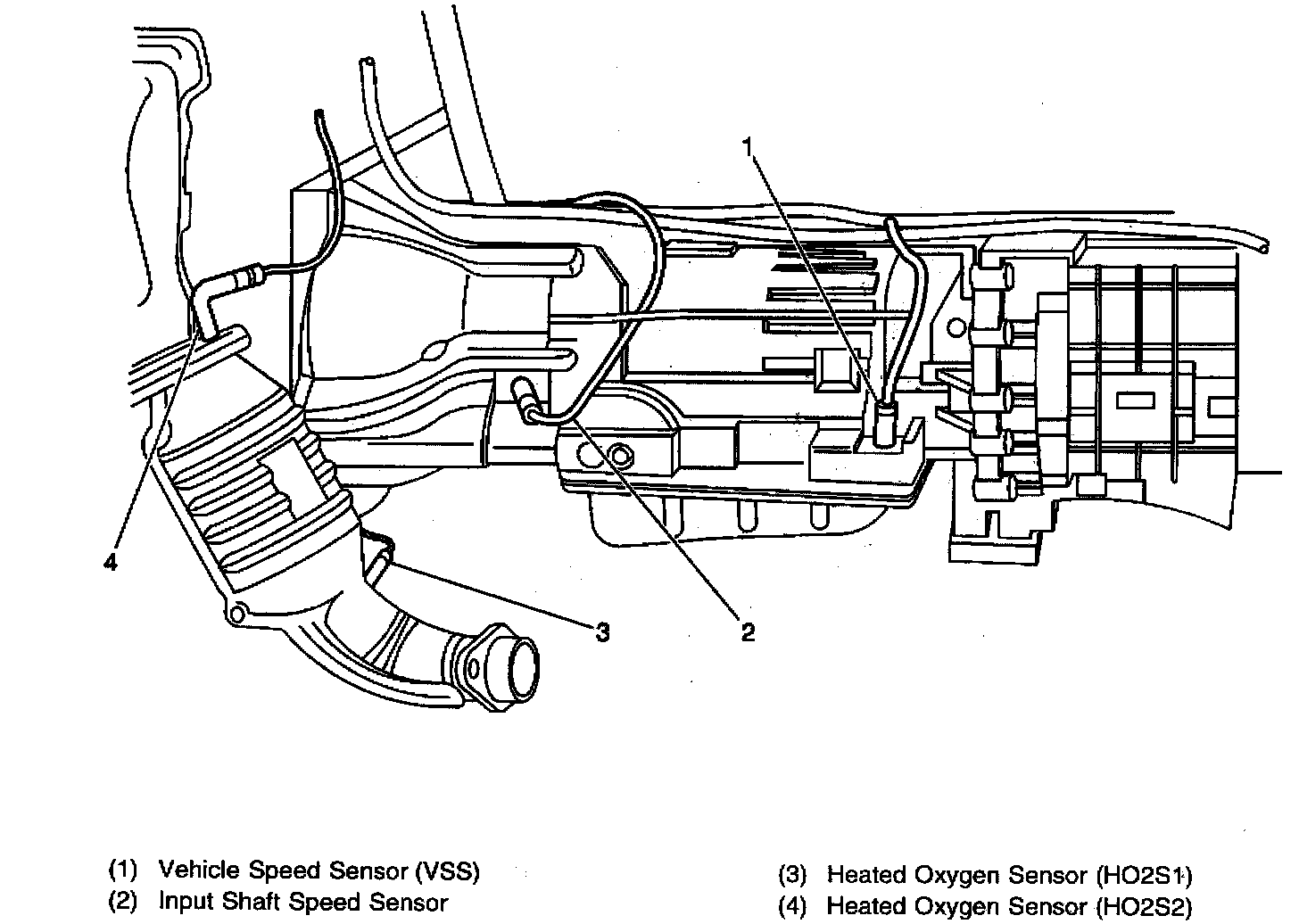 1

4

3

2

(1) Vehicle Speed Sensor (VSS)
(2) Input Shaft Speed Sensor

(3) Heated Oxygen Sensor (HO2S1)
(4) Heated Oxygen Sensor (HO2S2)