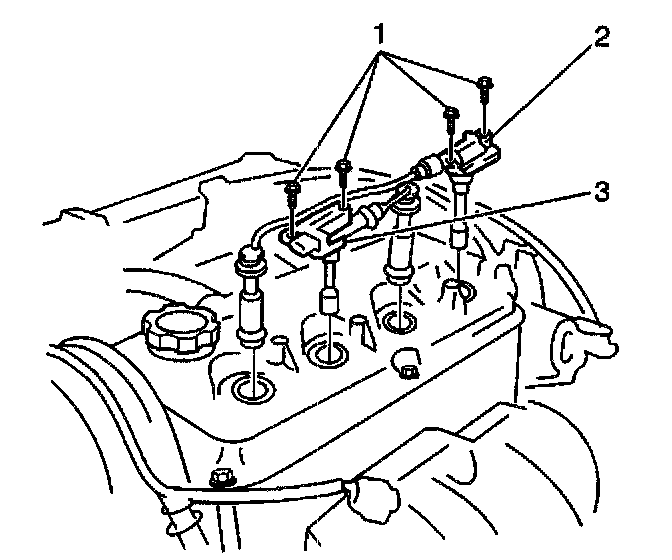 1
2
3