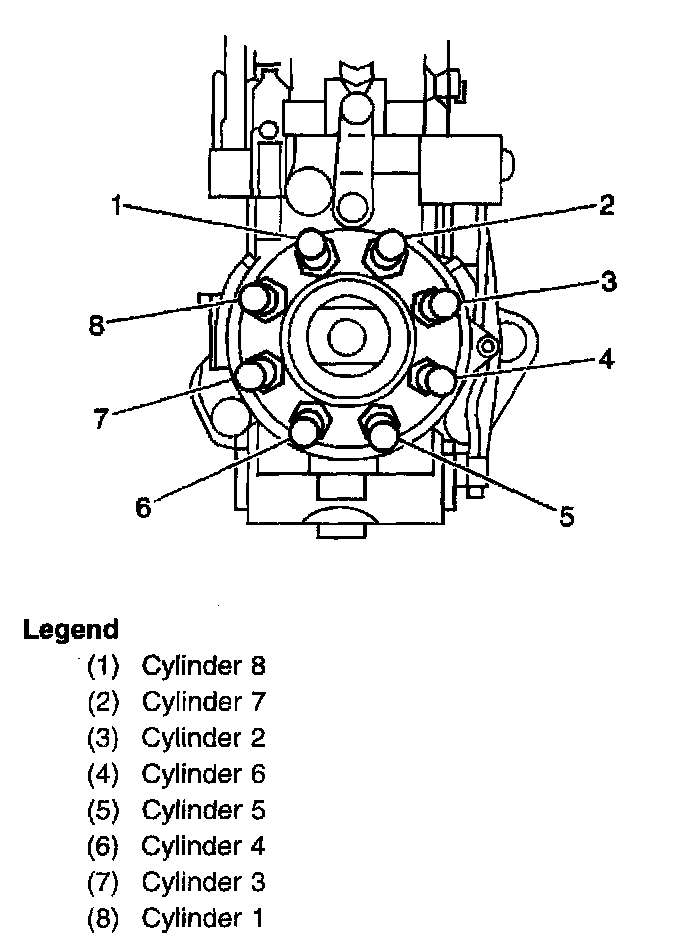 1
2
3
4
5
6
7
8

Legend

(1) Cylinder 8
(2) Cylinder 7
(3) Cylinder 2
(4) Cylinder 6
(5) Cylinder 5
(6) Cylinder 4
(7) Cylinder 3
(8) Cylinder 1