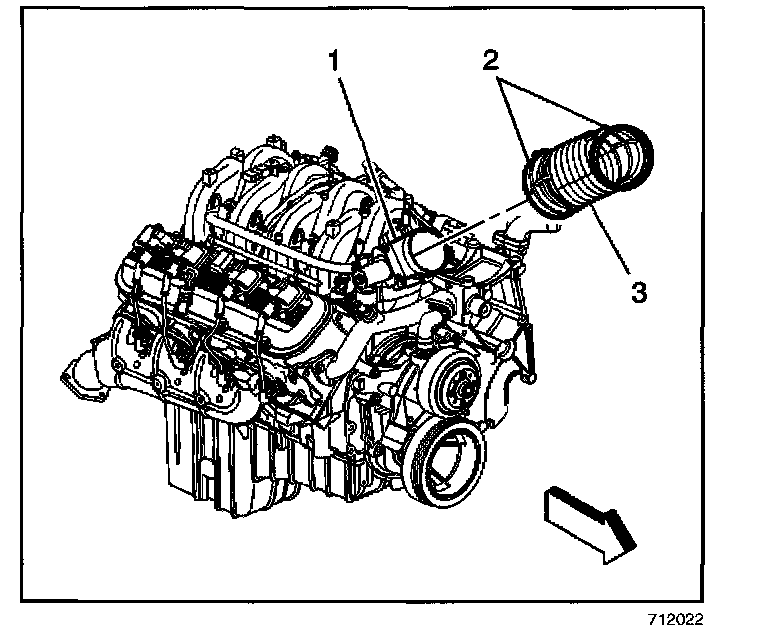 1
2
3
712022