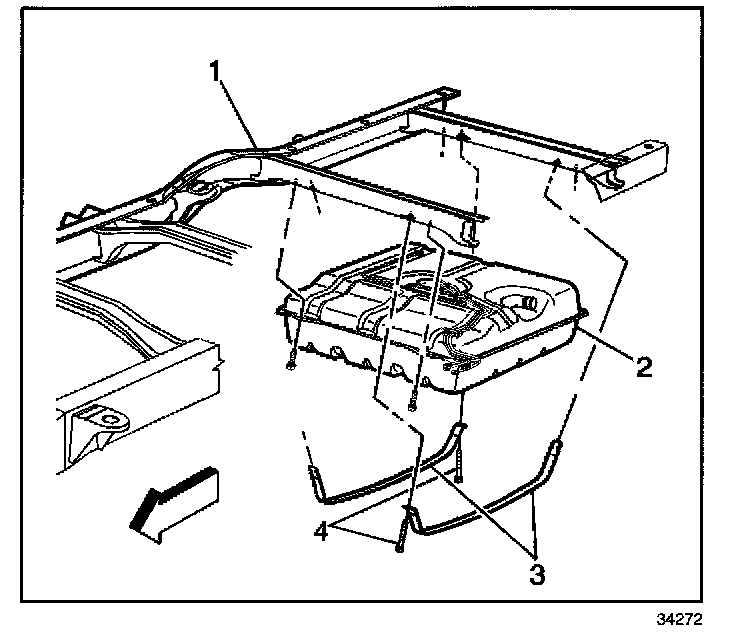 1
2
4
3
34272