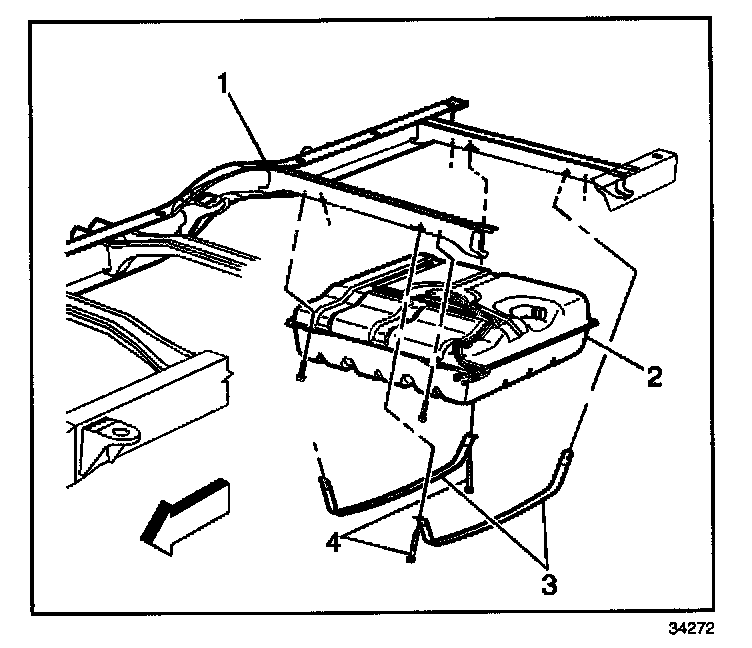 1
2
4
3
34272