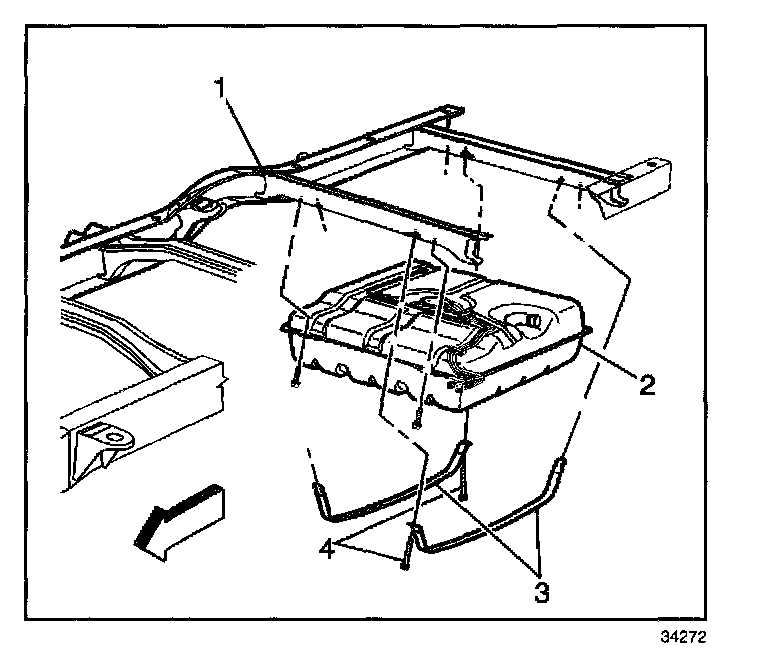 1
2
4
3
34272