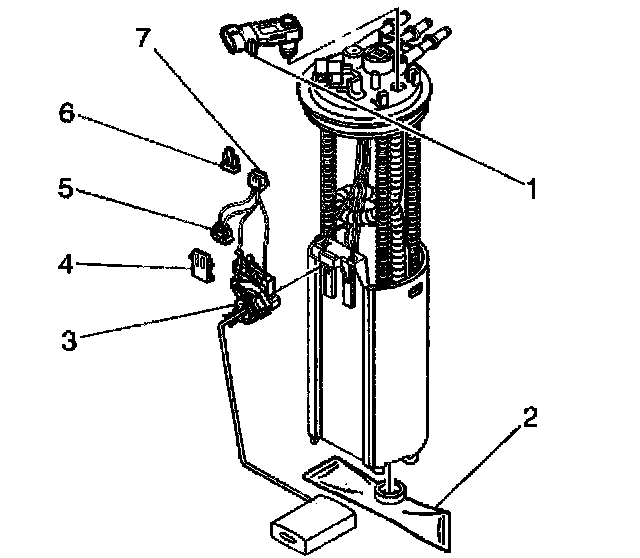 7
6
5
4
3
1
2