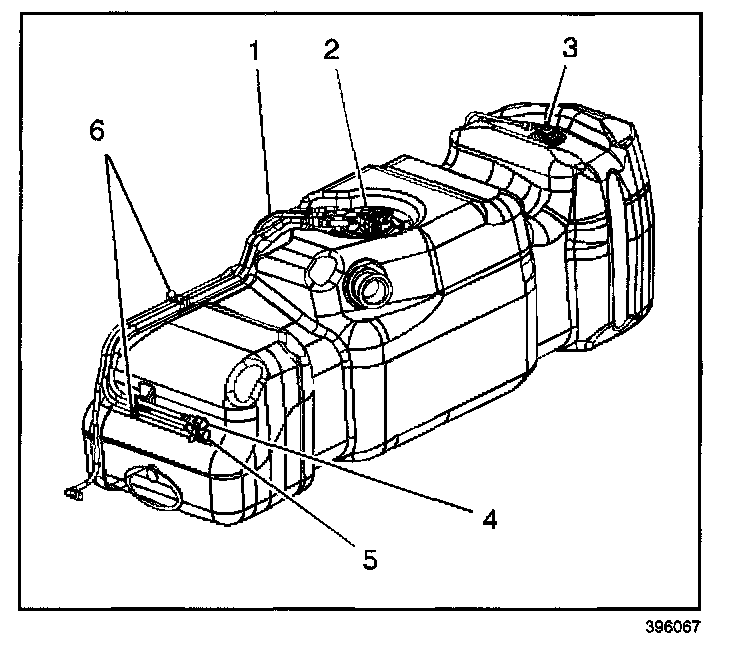 1
2
3
6
4
5
396067