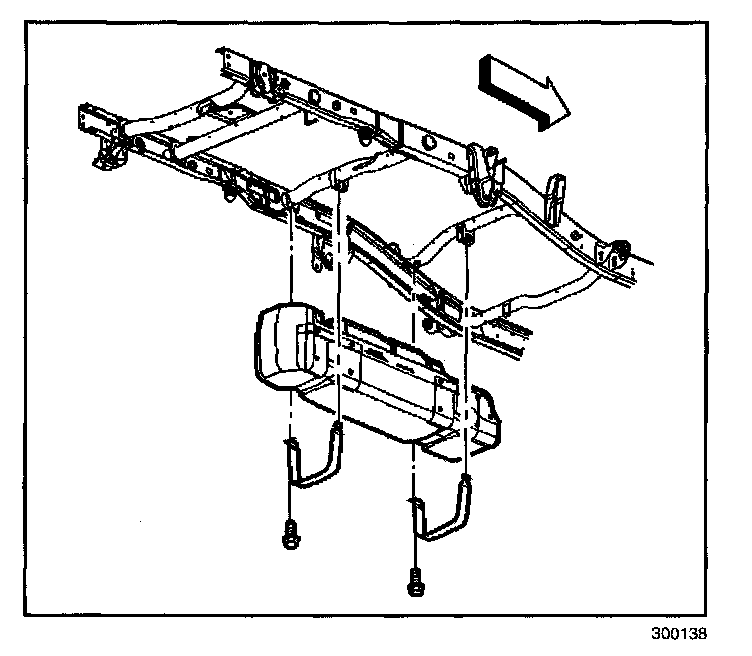 300138