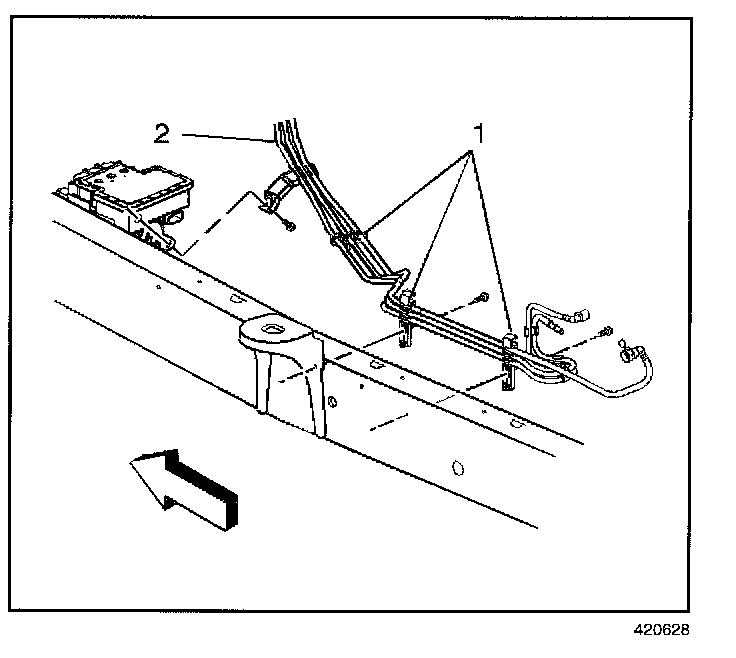 2

1

420628