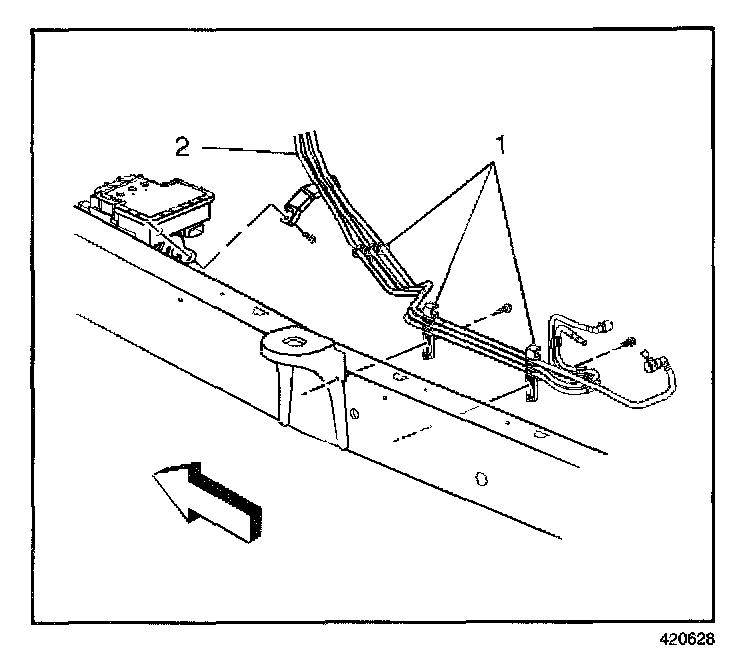 2

1

420628