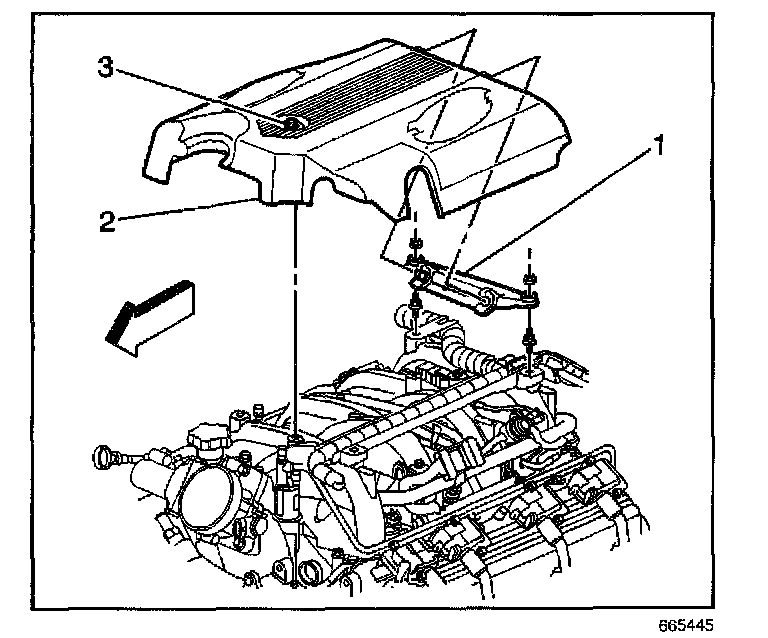 3
1
2
665445