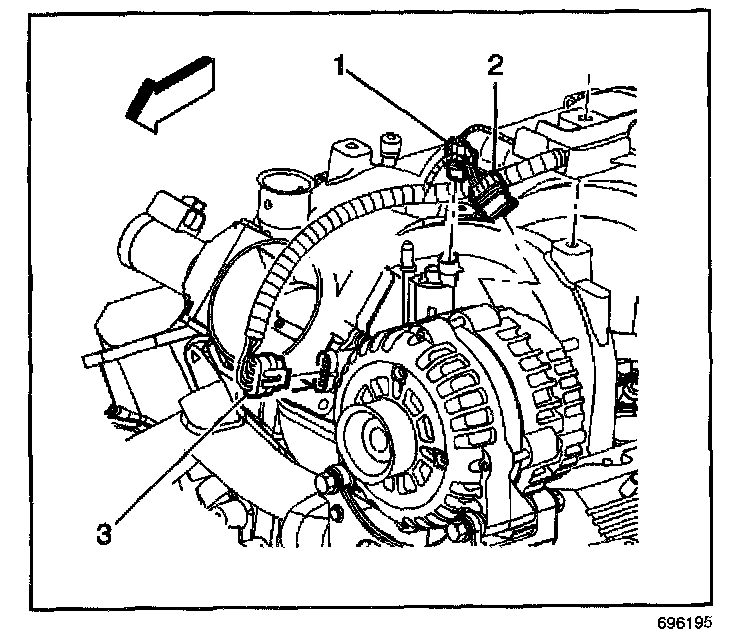 1
2
3
696195