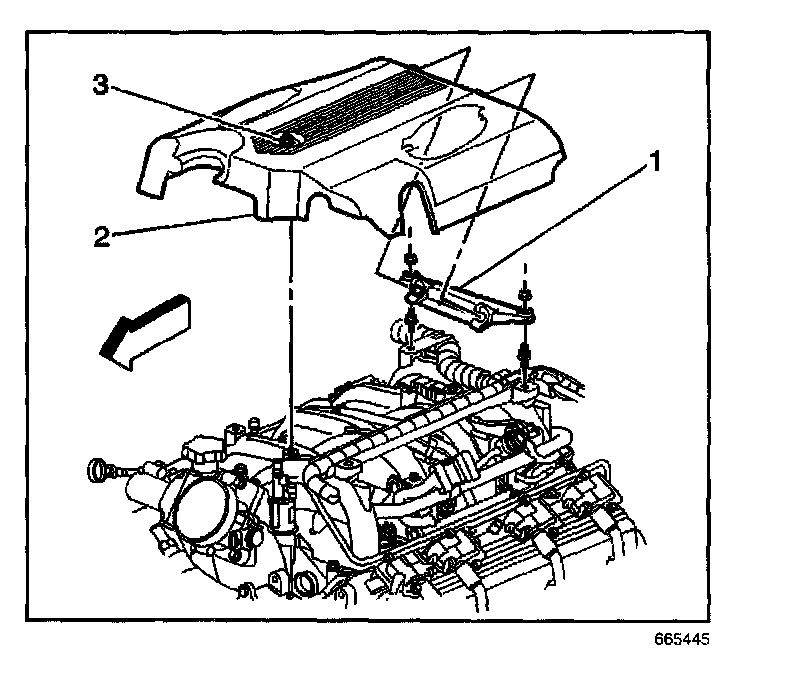 3
1
2
665445