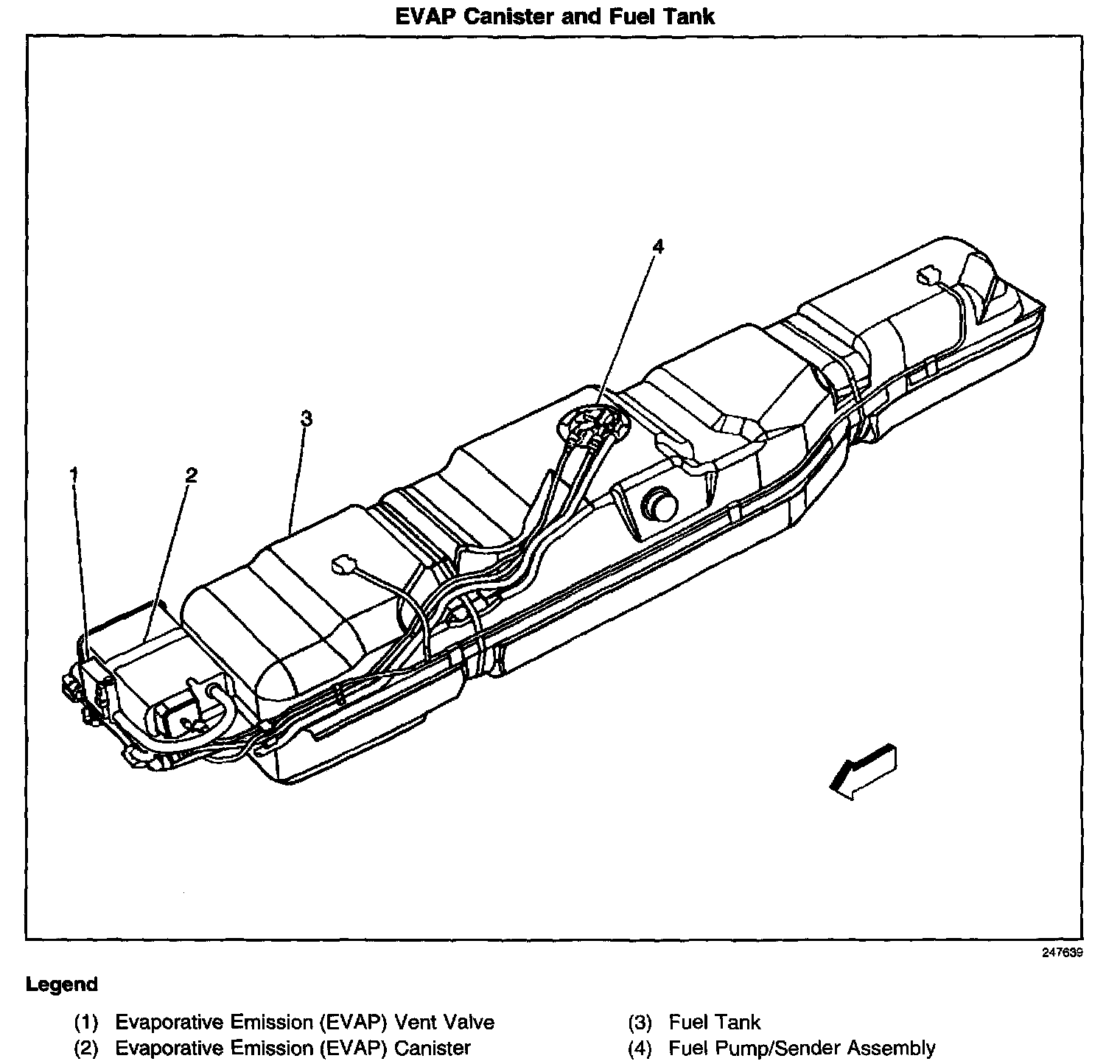 EVAP Canister and Fuel Tank

4

3

1

2

247639

Legend

(1) Evaporative Emission (EVAP) Vent Valve

(2) Evaporative Emission (EVAP) Canister

(3) Fuel Tank

(4) Fuel Pump/Sender Assembly