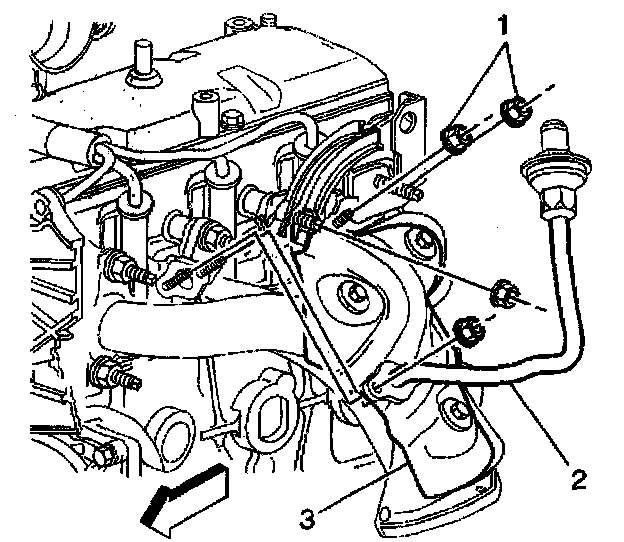 1
2
3