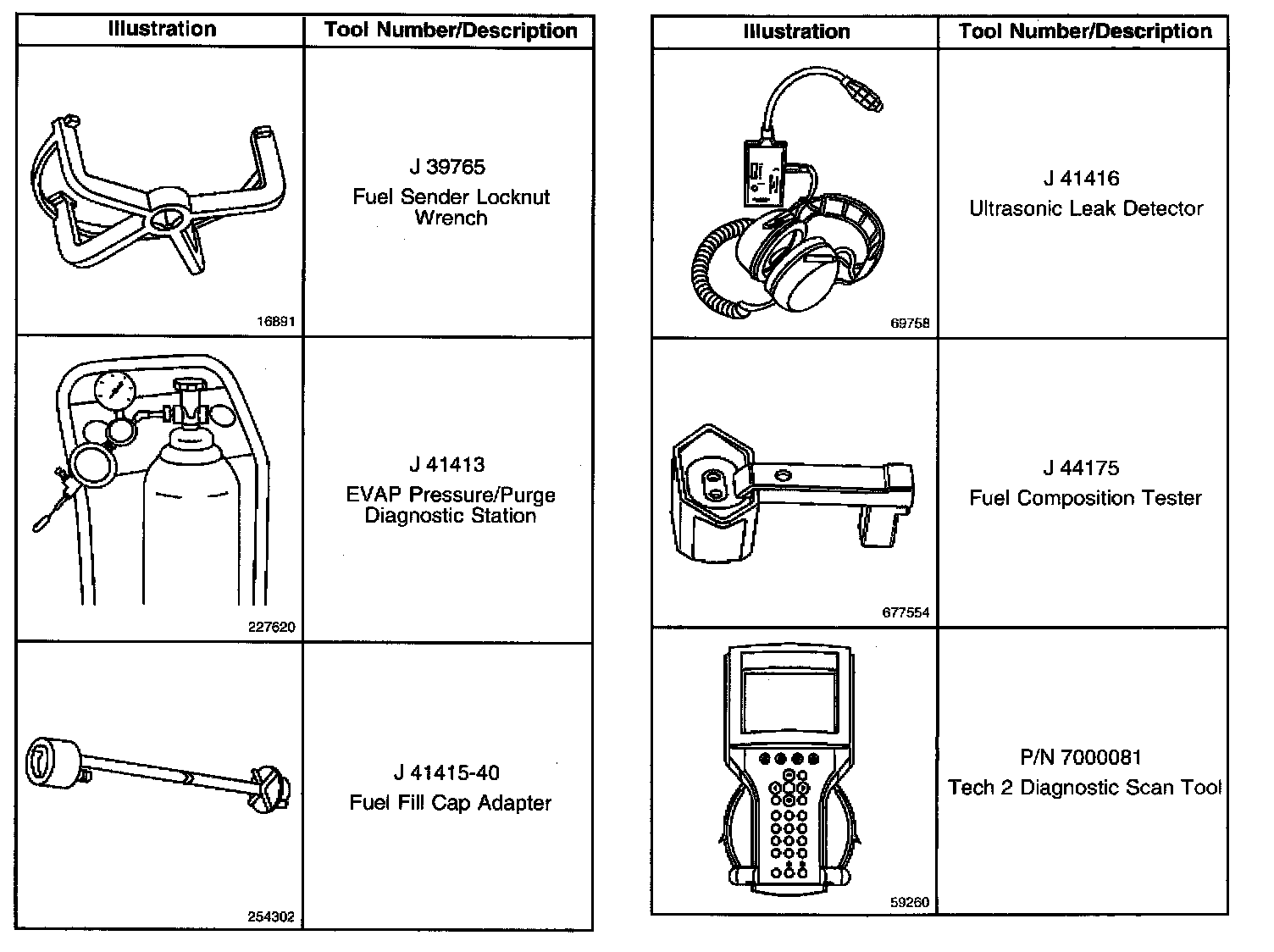 | Illustration | Tool Number/Description |
|---|---|
| 16891 | J 39765 Fuel Sender Locknut Wrench |
| 227620 | J 41413 EVAP Pressure/Purge Diagnostic Station |
| 254302 | J 41415-40 Fuel Fill Cap Adapter |

| Illustration | Tool Number/Description |
|---|---|
| 69758 | J 41416 Ultrasonic Leak Detector |
| 677554 | J 44175 Fuel Composition Tester |
| 59260 | P/N 7000081 Tech 2 Diagnostic Scan Tool |