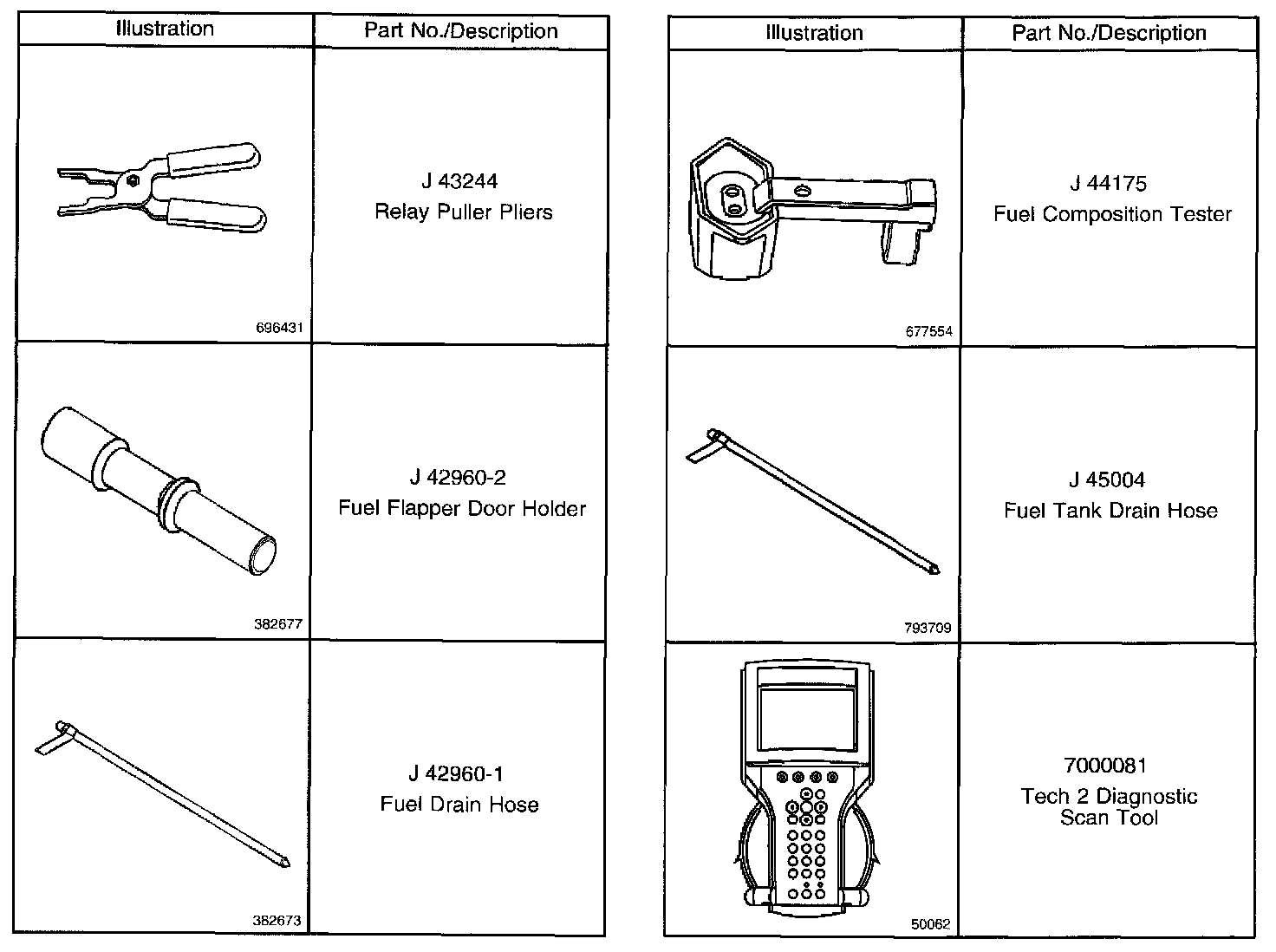 | Illustration | Part No./Description |
|---|---|
| 696431 | J 43244 Relay Puller Pliers |
| 382677 | J 42960-2 Fuel Flapper Door Holder |
| 382673 | J 42960-1 Fuel Drain Hose |

| Illustration | Part No./Description |
|---|---|
| 677554 | J 44175 Fuel Composition Tester |
| 793709 | J 45004 Fuel Tank Drain Hose |
| 50062 | 7000081 Tech 2 Diagnostic Scan Tool |