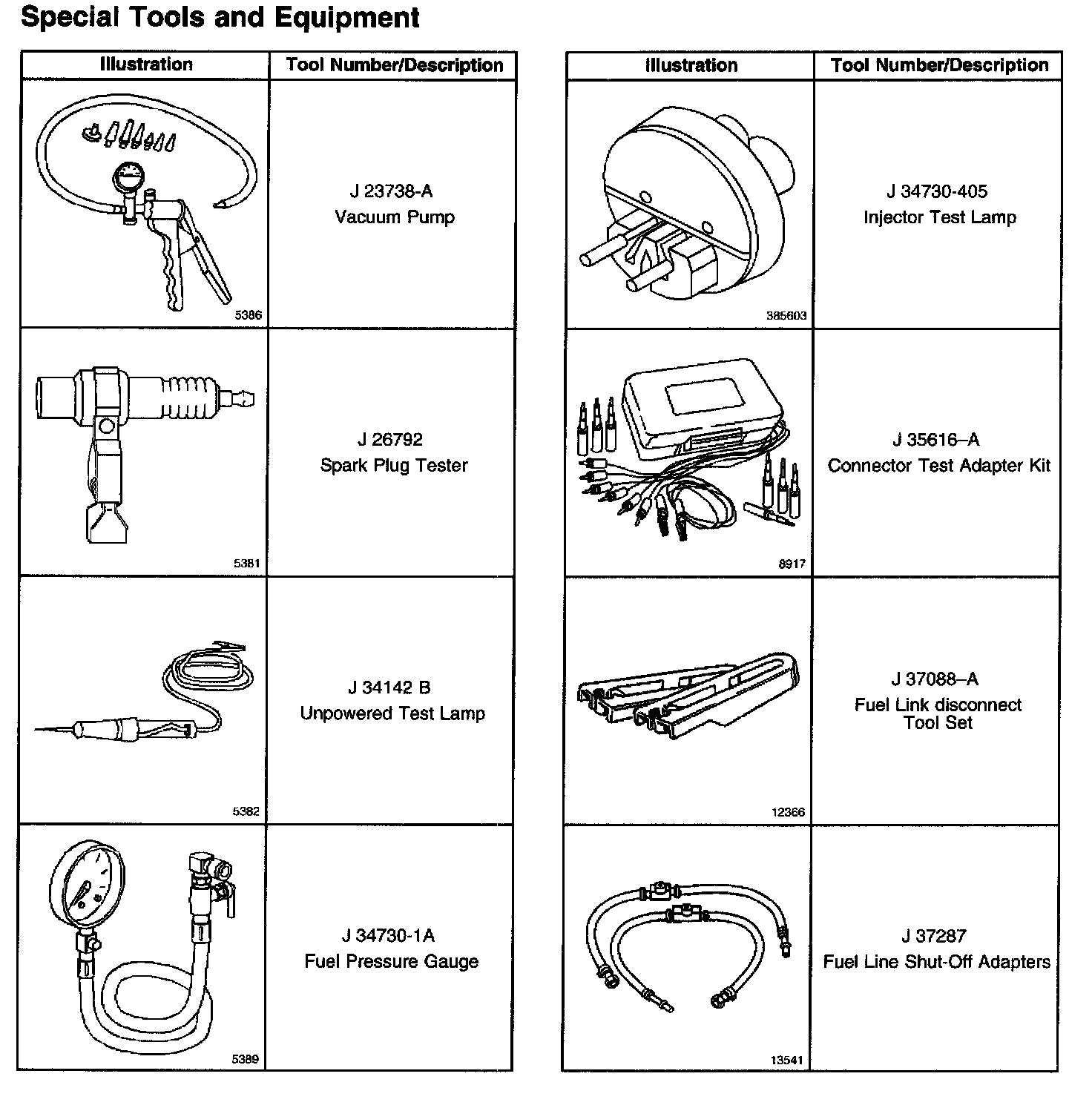 Special Tools and Equipment

| Illustration | Tool Number/Description |
|---|---|
| 5386 | J 23738-A Vacuum Pump |
| 5381 | J 26792 Spark Plug Tester |
| 5382 | J 34142 B Unpowered Test Lamp |
| 5389 | J 34730-1A Fuel Pressure Gauge |

| Illustration | Tool Number/Description |
|---|---|
| 385603 | J 34730-405 Injector Test Lamp |
| 8917 | J 35616–A Connector Test Adapter Kit |
| 12366 | J 37088–A Fuel Link disconnect Tool Set |
| 13541 | J 37287 Fuel Line Shut-Off Adapters |