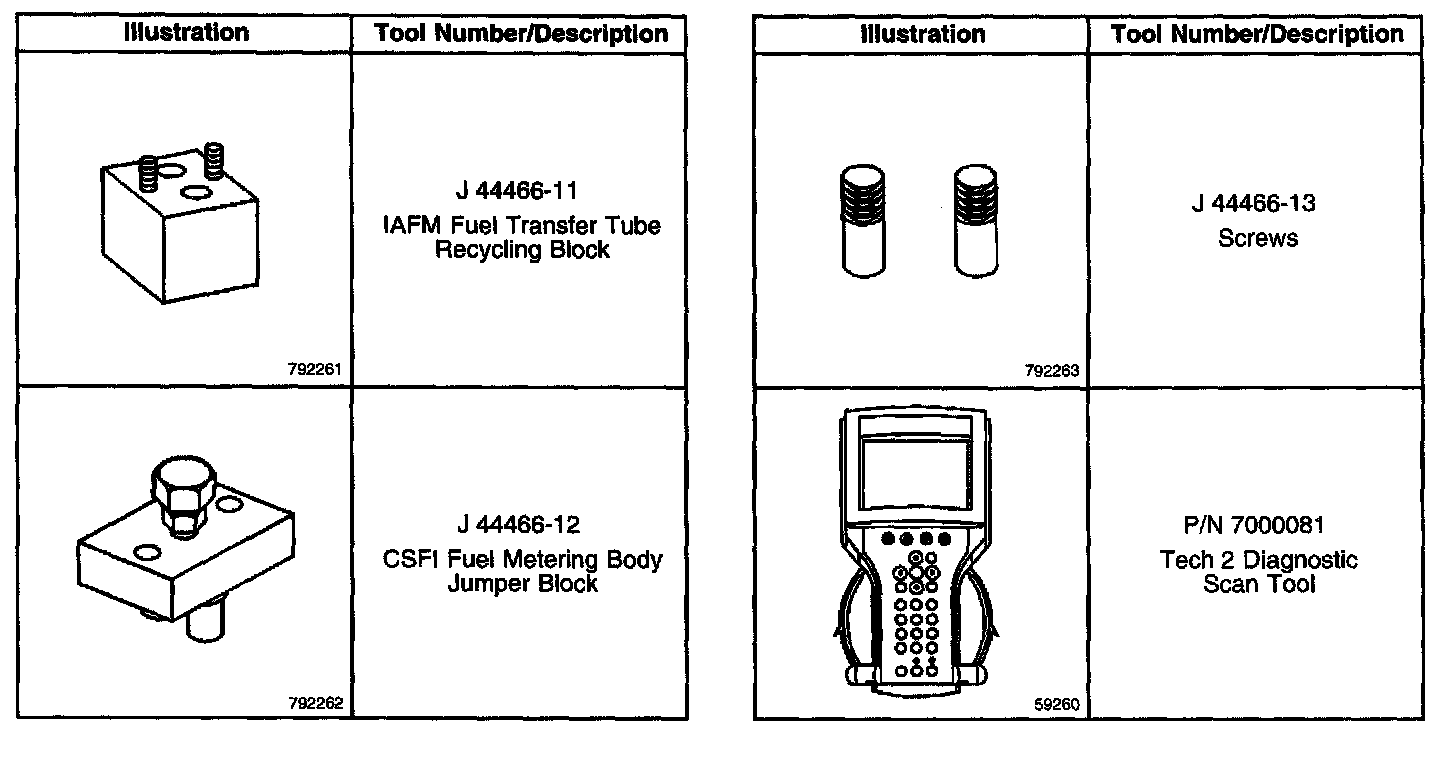 | Illustration | Tool Number/Description |
|---|---|
| 792261 | J 44466-11 IAFM Fuel Transfer Tube Recycling Block |
| 792262 | J 44466-12 CSFI Fuel Metering Body Jumper Block |

| Illustration | Tool Number/Description |
|---|---|
| 792263 | J 44466-13 Screws |
| 59260 | P/N 7000081 Tech 2 Diagnostic Scan Tool |