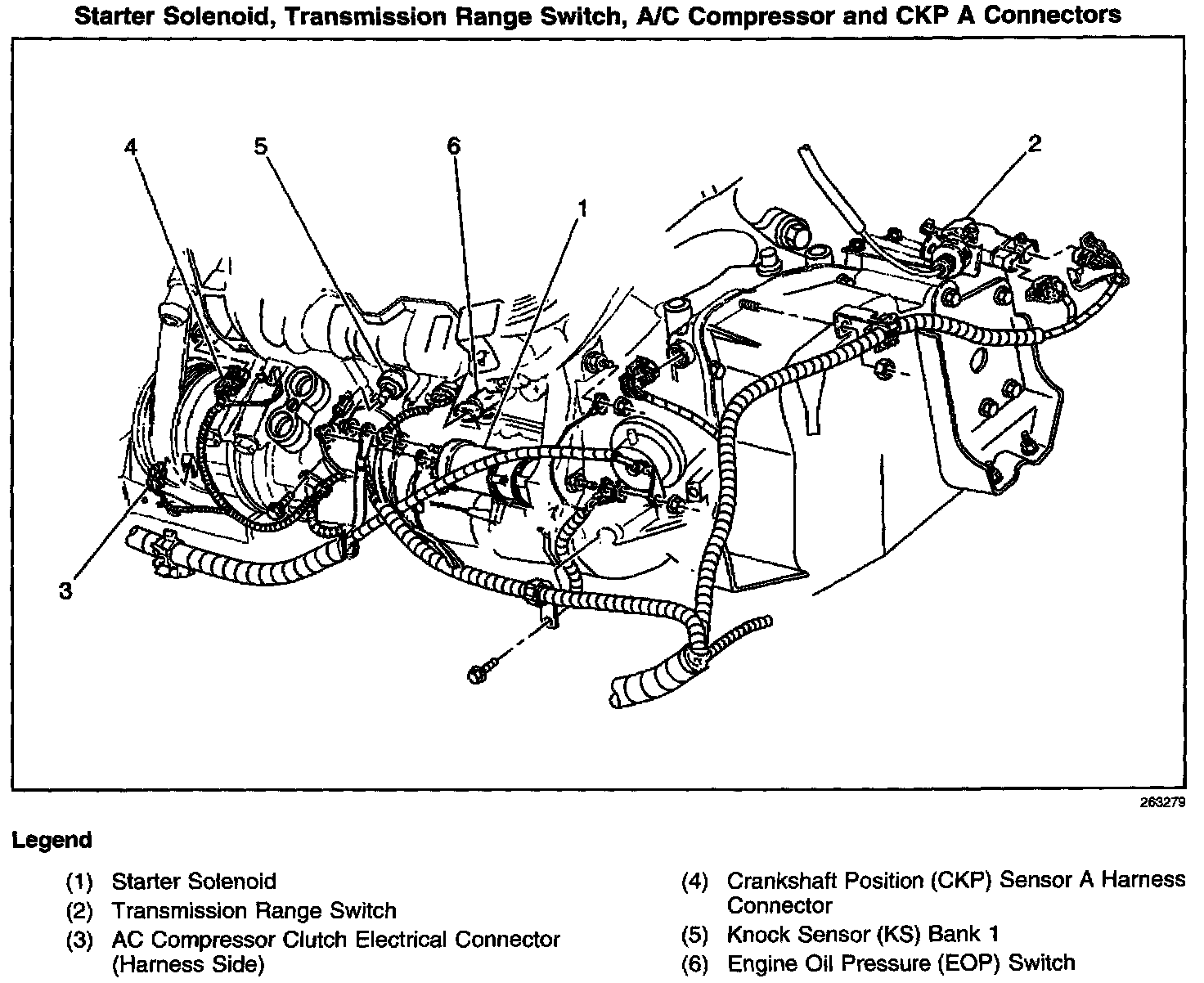 Starter Solenoid, Transmission Range Switch, A/C Compressor and CKP A Connectors

4
5
6
1
2
3

263279

Legend

(1) Starter Solenoid
(2) Transmission Range Switch
(3) AC Compressor Clutch Electrical Connector (Harness Side)

(4) Crankshaft Position (CKP) Sensor A Harness Connector
(5) Knock Sensor (KS) Bank 1
(6) Engine Oil Pressure (EOP) Switch