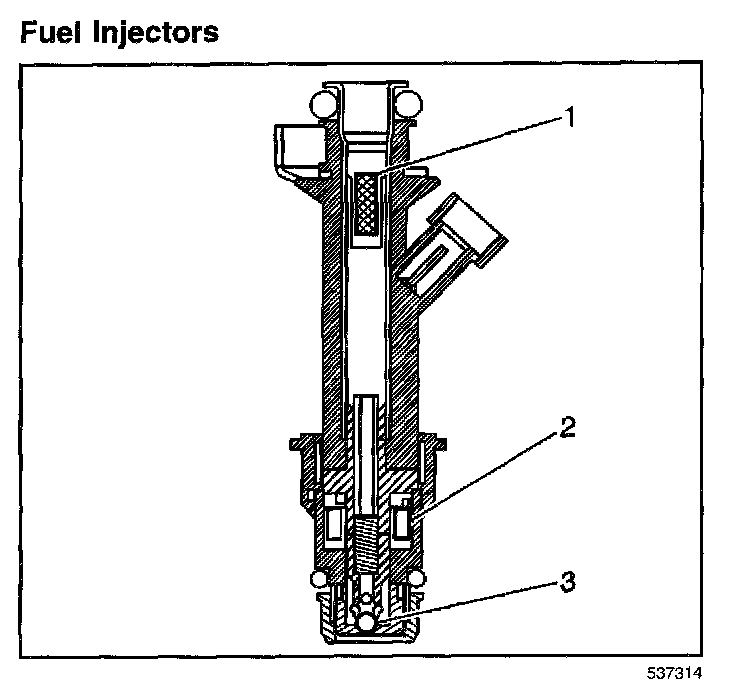 Fuel Injectors

1

2

3

537314