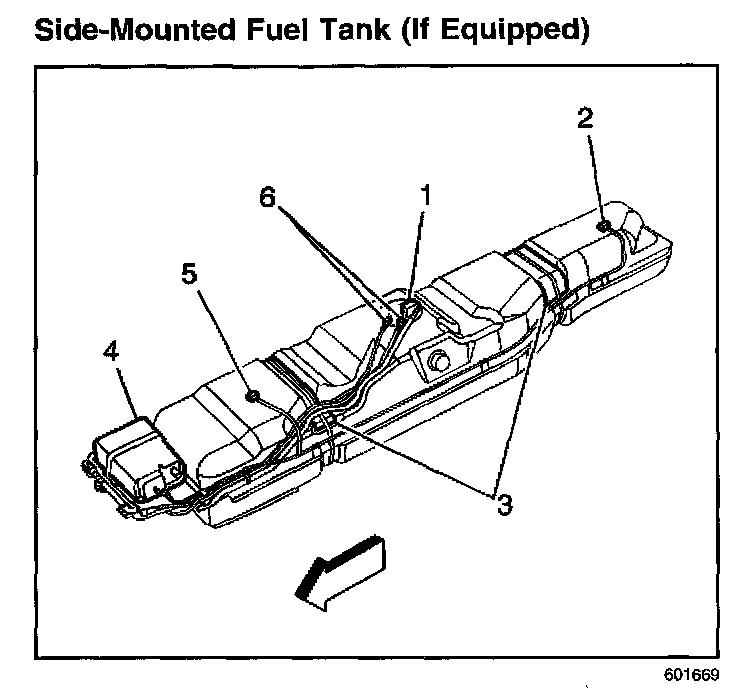 Side-Mounted Fuel Tank (If Equipped)

2
6
1
5
4
3

601669