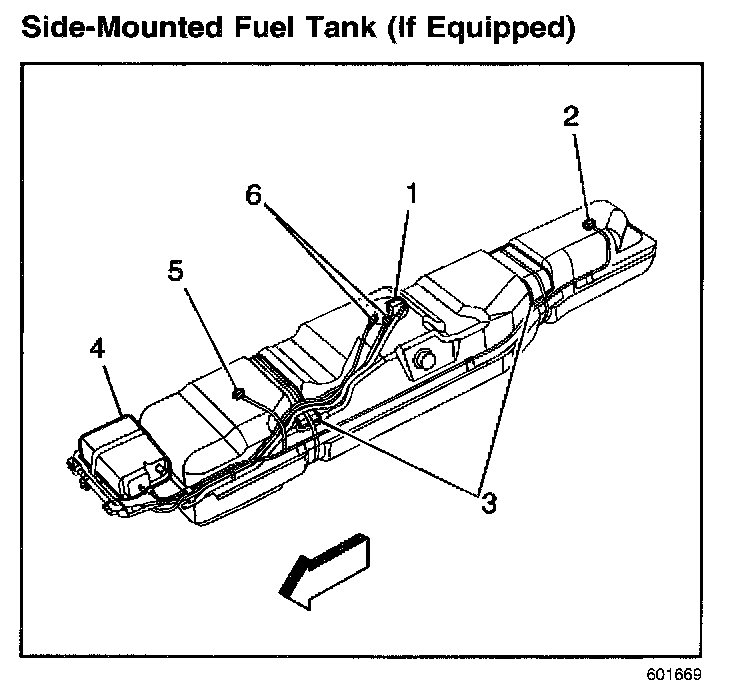 Side-Mounted Fuel Tank (If Equipped)

2
6
1
5
4
3

601669