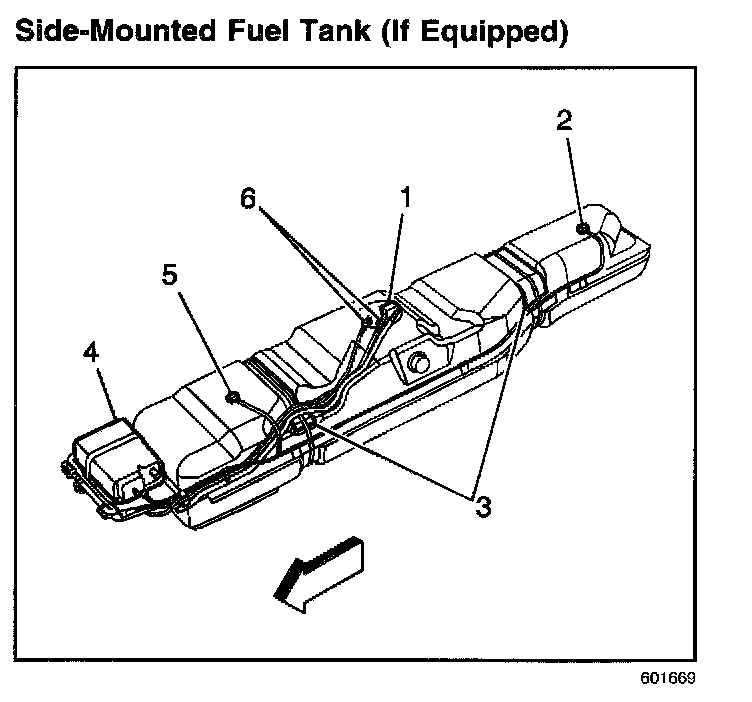 Side-Mounted Fuel Tank (If Equipped)

2

6

1

5

4

3

601669