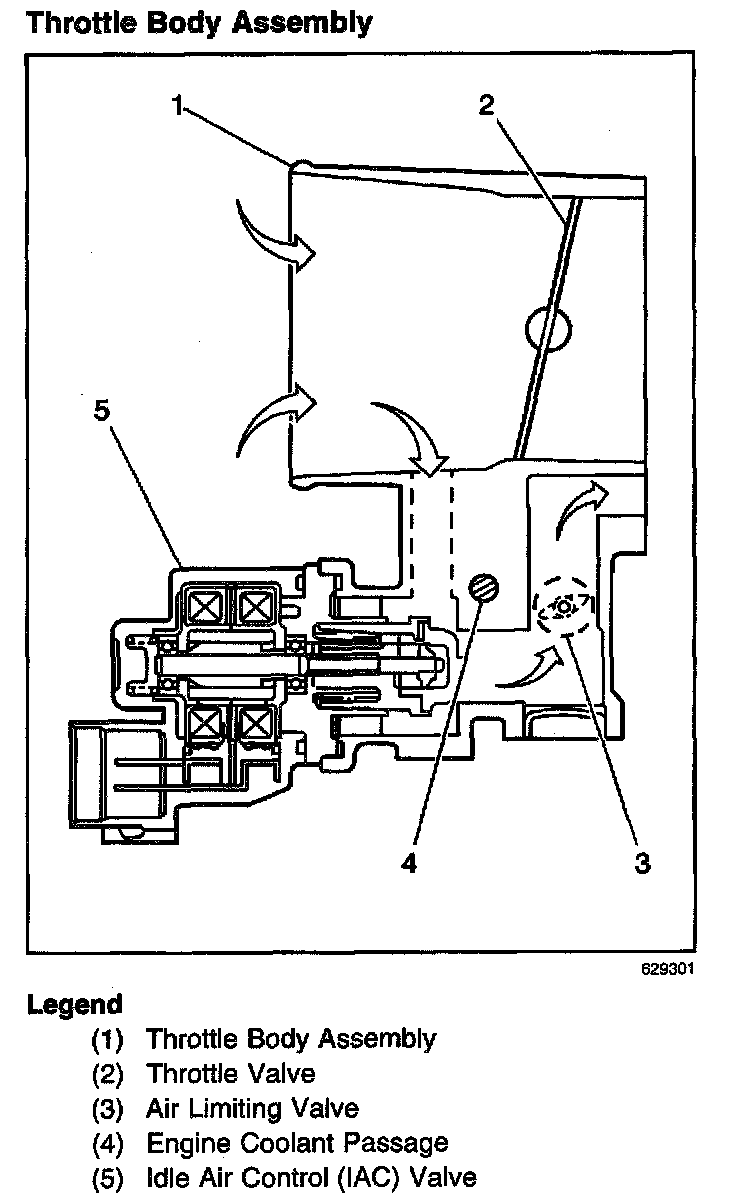 Throttle Body Assembly

1

2

5

4

3

629301

Legend
(1) Throttle Body Assembly
(2) Throttle Valve
(3) Air Limiting Valve
(4) Engine Coolant Passage
(5) Idle Air Control (IAC) Valve