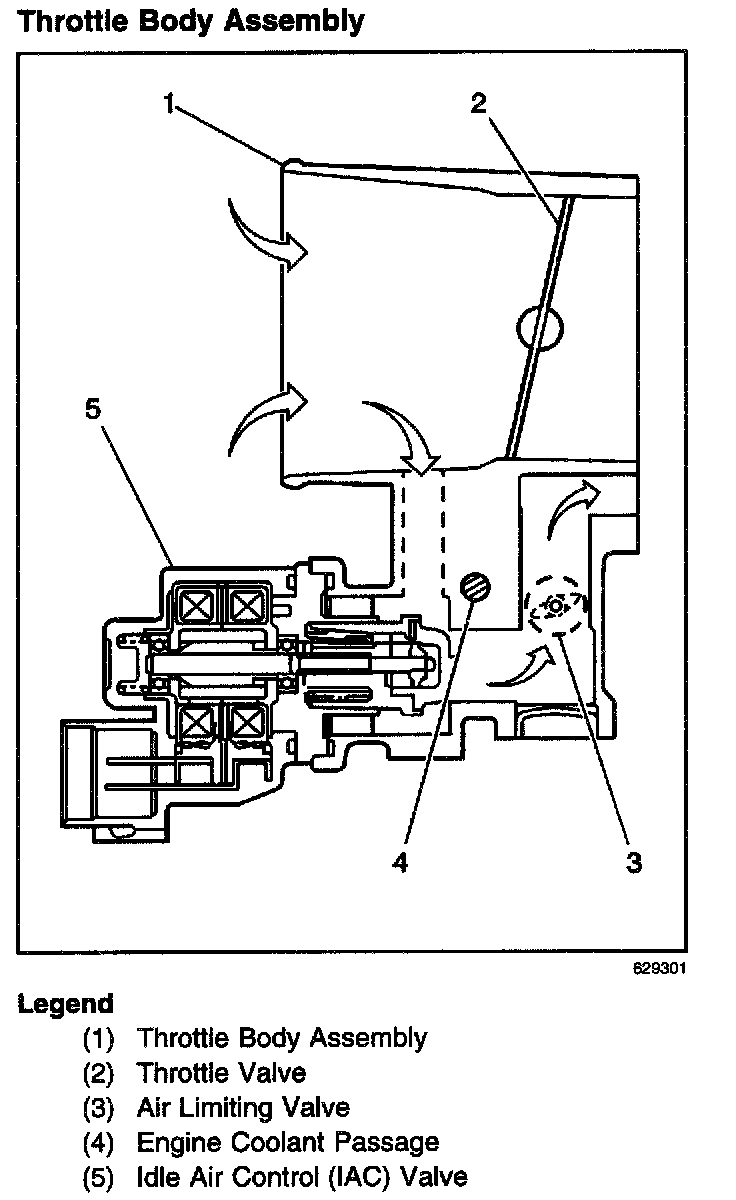 Throttle Body Assembly

1
2
5
4
3

629301

Legend
(1) Throttle Body Assembly
(2) Throttle Valve
(3) Air Limiting Valve
(4) Engine Coolant Passage
(5) Idle Air Control (IAC) Valve