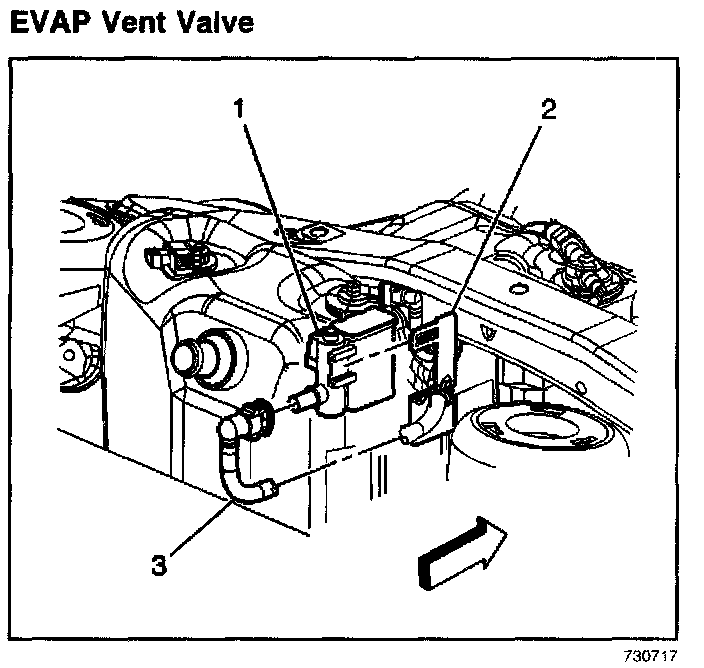 EVAP Vent Valve

1

2

3

730717