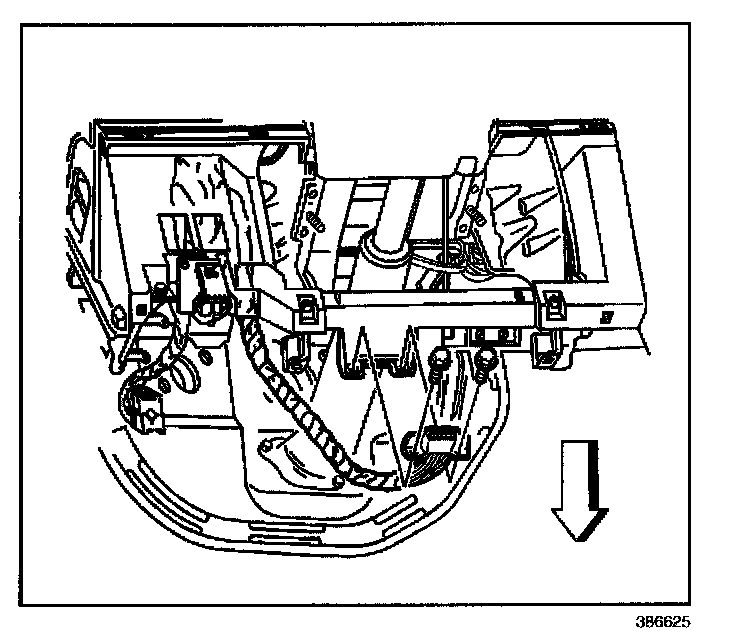 386625