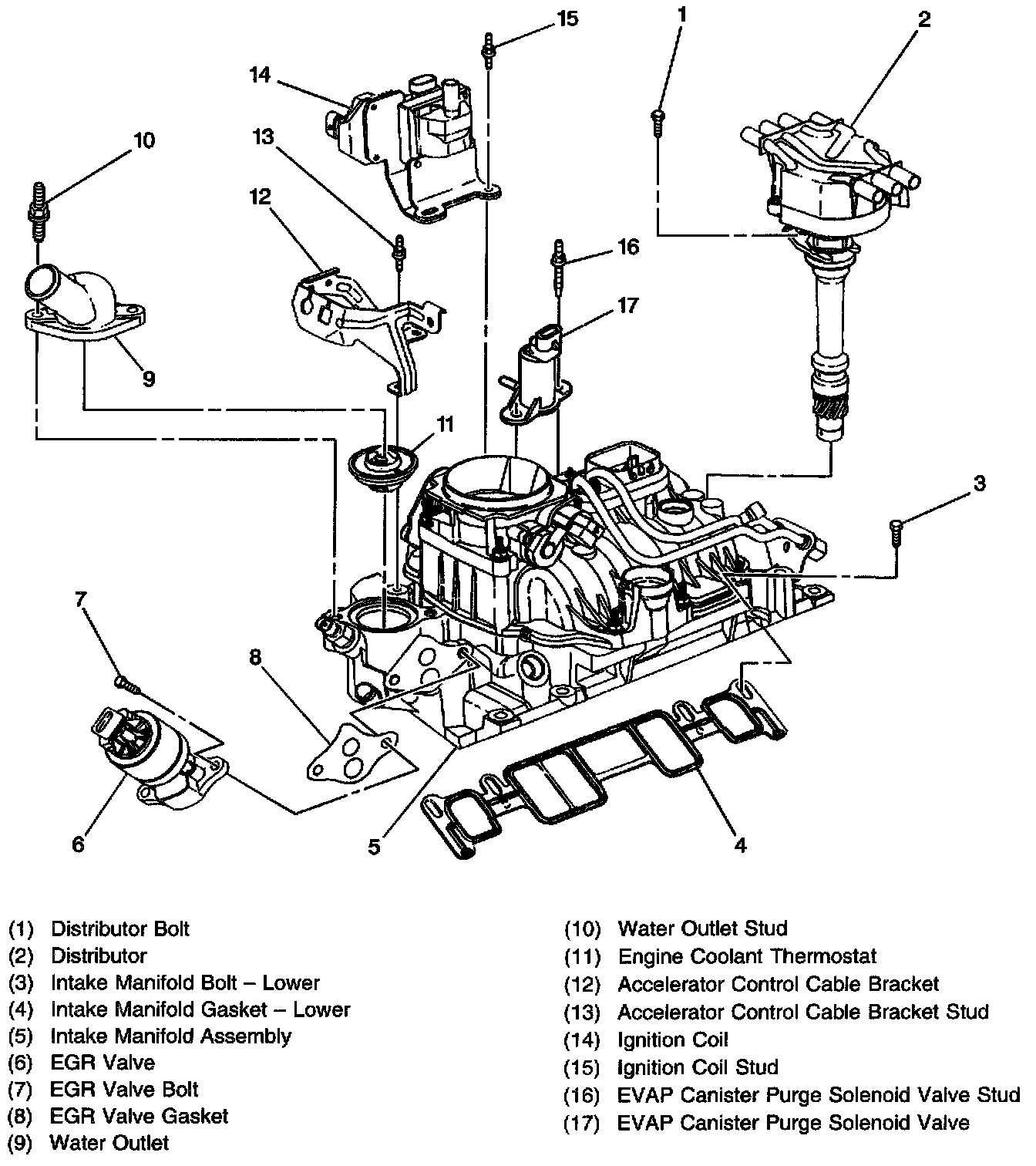 15
1
2
14
10
13
12
16
17
9
11
3
7
8
6
5
4

(1) Distributor Bolt
(2) Distributor
(3) Intake Manifold Bolt – Lower
(4) Intake Manifold Gasket – Lower
(5) Intake Manifold Assembly
(6) EGR Valve
(7) EGR Valve Bolt
(8) EGR Valve Gasket
(9) Water Outlet

(10) Water Outlet Stud
(11) Engine Coolant Thermostat
(12) Accelerator Control Cable Bracket
(13) Accelerator Control Cable Bracket Stud
(14) Ignition Coil
(15) Ignition Coil Stud
(16) EVAP Canister Purge Solenoid Valve Stud
(17) EVAP Canister Purge Solenoid Valve