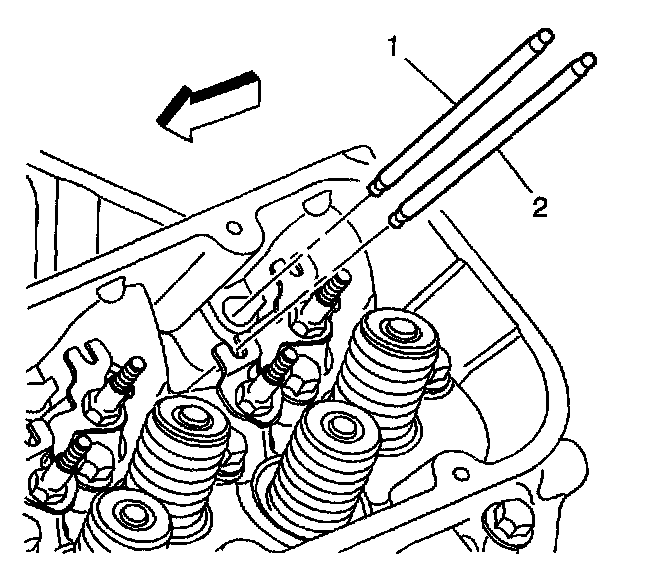 1

2