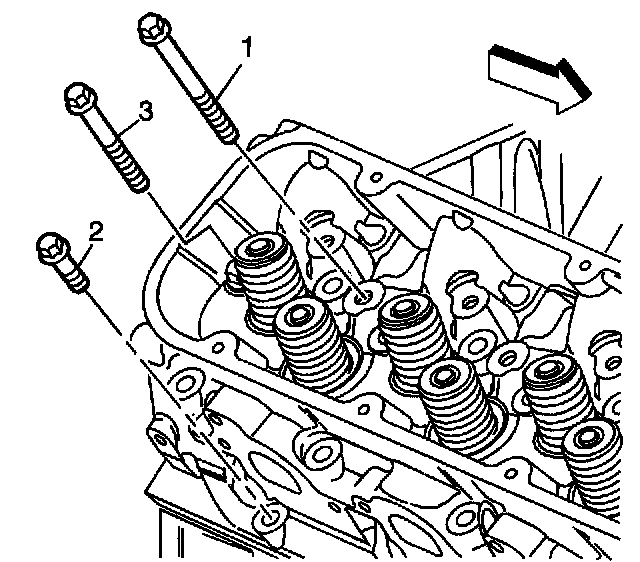 1
3
2