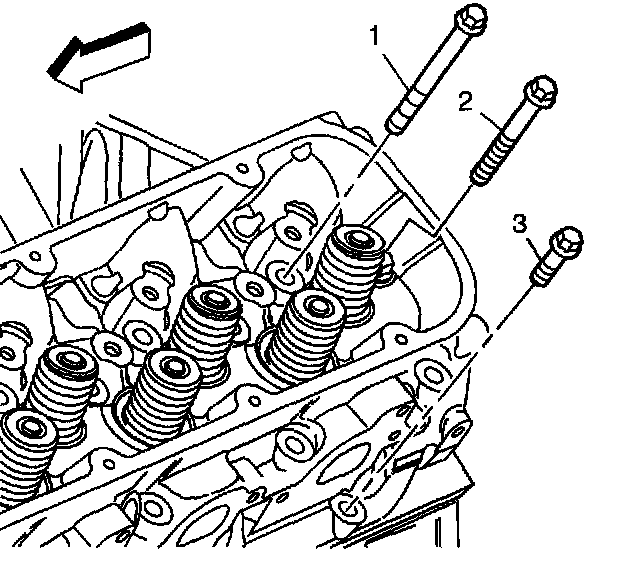 1
2
3