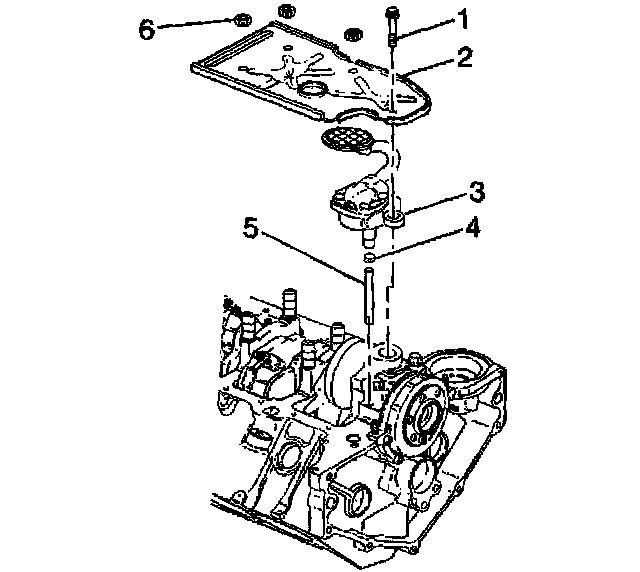 6
1
2
3
5
4