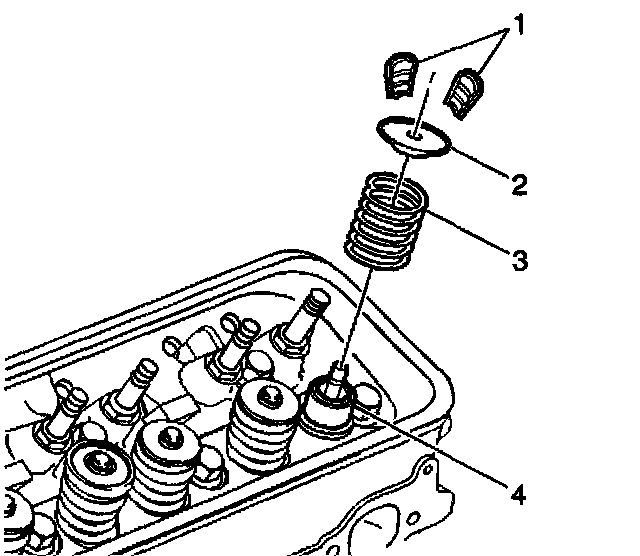 1
2
3
4