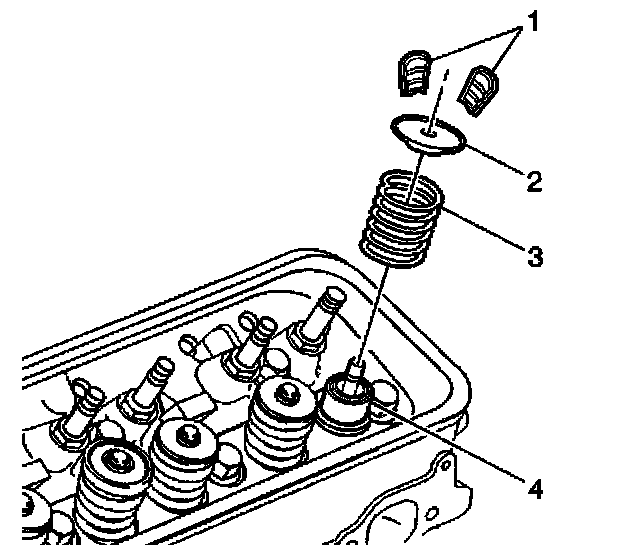 1
2
3
4