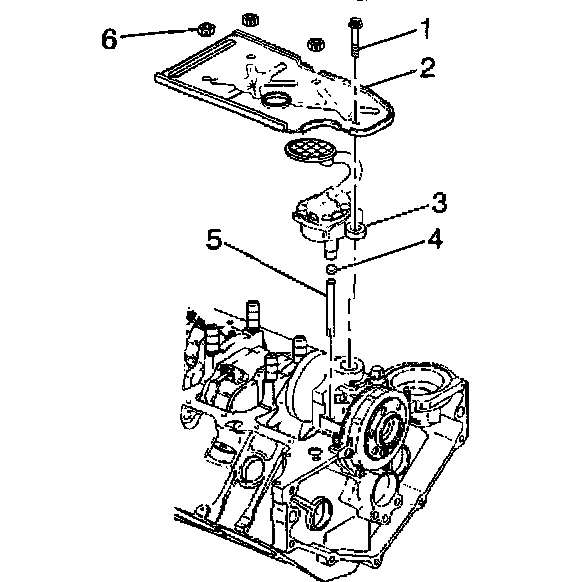 6
1
2
3
5
4