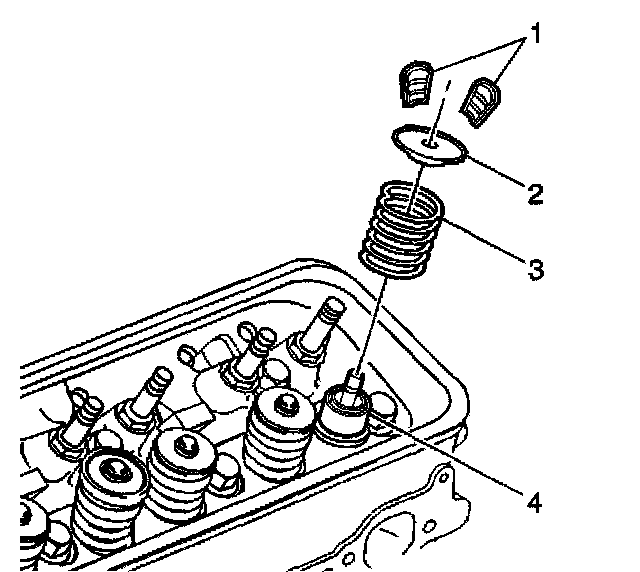 1
2
3
4