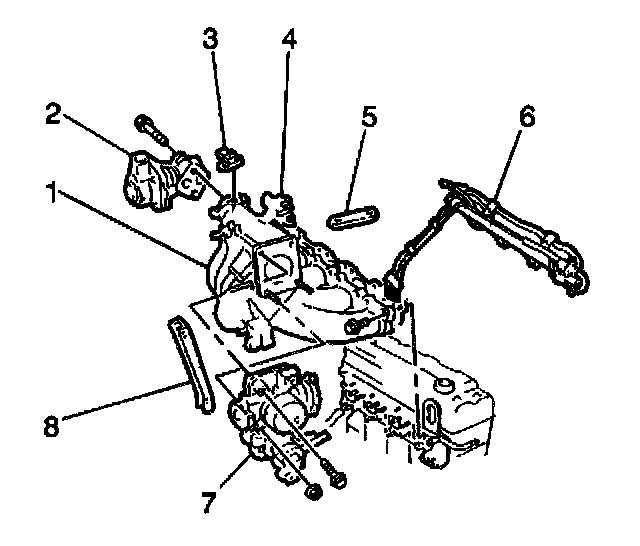 3
4
2
5
6
1
8
7